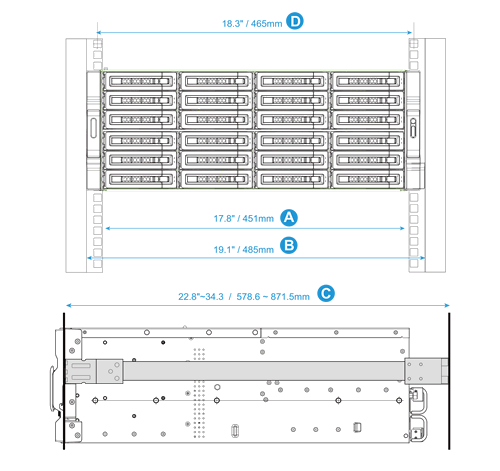 18.3" / 465mm D

17.8" / 451mm A

19.1" / 485mm B

22.8"~34.3 / 578.6 ~ 871.5mm C